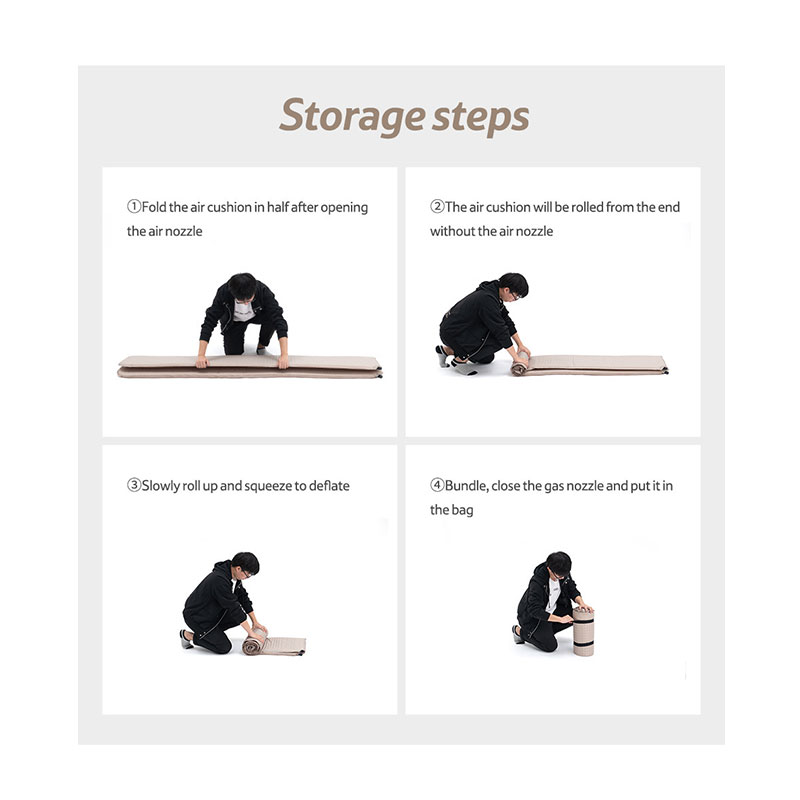 Storage steps

①Fold the air cushion in half after opening the air nozzle

②The air cushion will be rolled from the end without the air nozzle

③Slowly roll up and squeeze to deflate

④Bundle, close the gas nozzle and put it in the bag